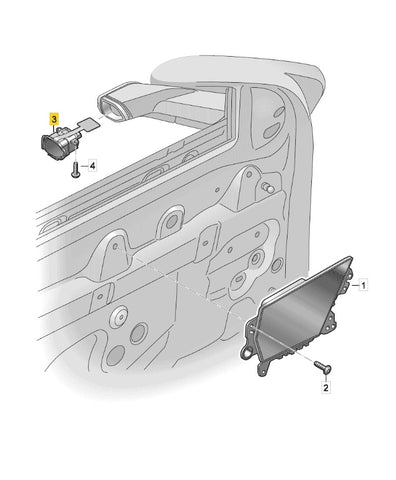 3
4
1
2